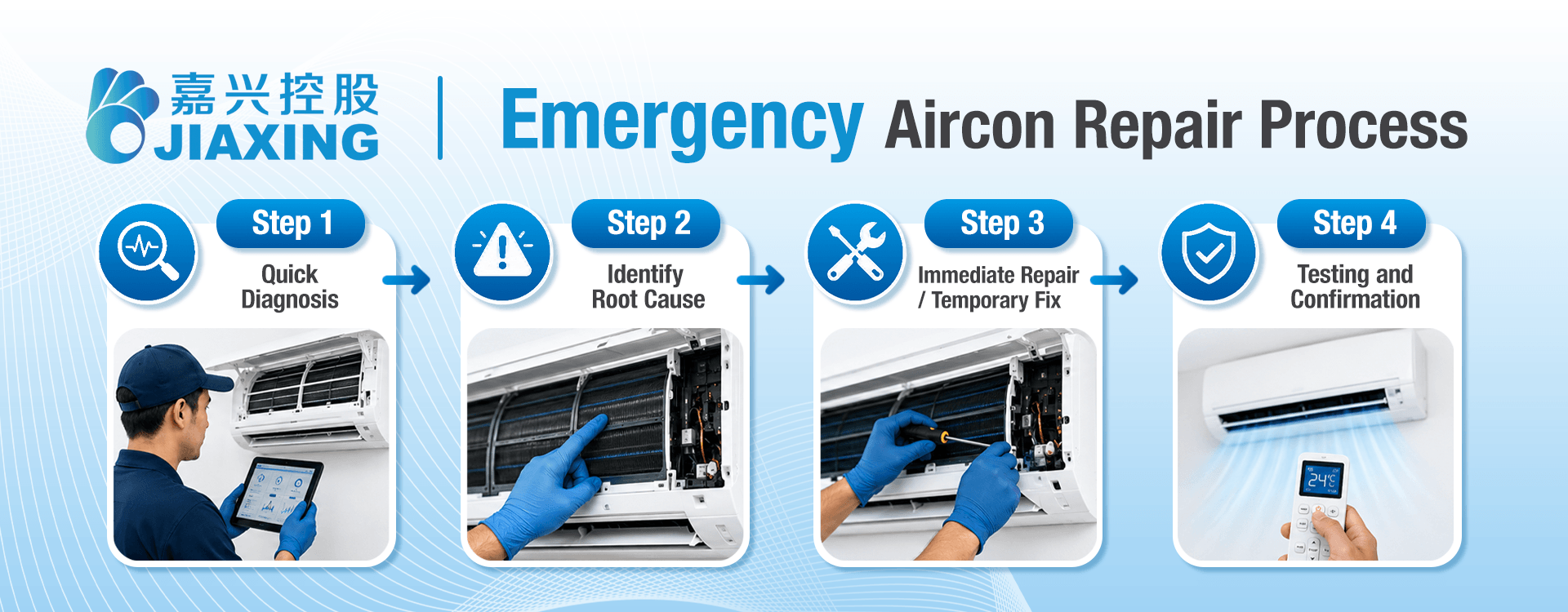 嘉兴控股
JIAXING

Emergency Aircon Repair Process

Step 1
Quick Diagnosis

Step 2
Identify Root Cause

Step 3
Immediate Repair / Temporary Fix

Step 4
Testing and Confirmation

24℃